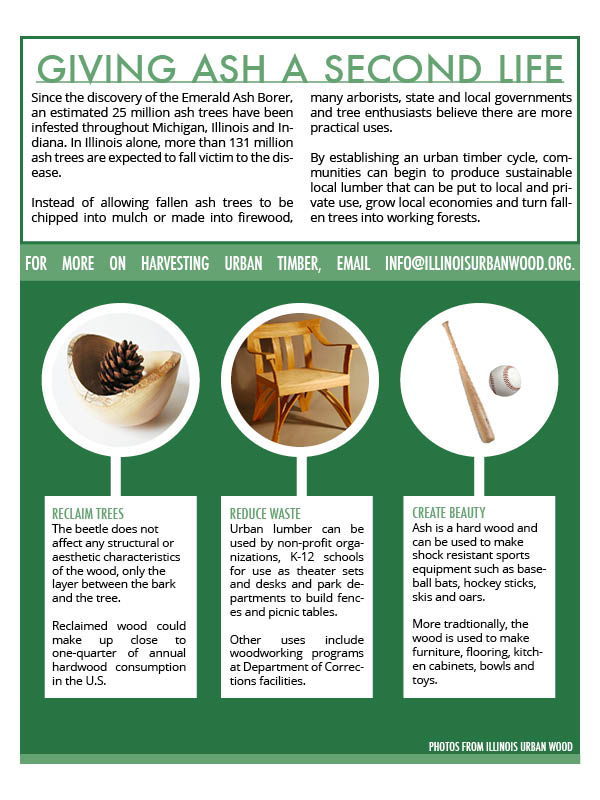 GIVING ASH A SECOND LIFE

Since the discovery of the Emerald Ash Borer, an estimated 25 million ash trees have been infested throughout Michigan, Illinois and Indiana. In Illinois alone, more than 131 million ash trees are expected to fall victim to the disease.

Instead of allowing fallen ash trees to be chipped into mulch or made into firewood, many arborists, state and local governments and tree enthusiasts believe there are more practical uses.

By establishing an urban timber cycle, communities can begin to produce sustainable local lumber that can be put to local and private use, grow local economies and turn fallen trees into working forests.

FOR MORE ON HARVESTING URBAN TIMBER, EMAIL INFO@ILLINOISURBANWOOD.ORG.

RECLAIM TREES
The beetle does not affect any structural or aesthetic characteristics of the wood, only the layer between the bark and the tree.

Reclaimed wood could make up close to one-quarter of annual hardwood consumption in the U.S.

REDUCE WASTE
Urban lumber can be used by non-profit organizations, K-12 schools for use as theater sets and desks and park departments to build fences and picnic tables.

Other uses include woodworking programs at Department of Corrections facilities.

CREATE BEAUTY
Ash is a hard wood and can be used to make shock resistant sports equipment such as baseball bats, hockey sticks, skis and oars.

More tradtionally, the wood is used to make furniture, flooring, kitchen cabinets, bowls and toys.

PHOTOS FROM ILLINOIS URBAN WOOD