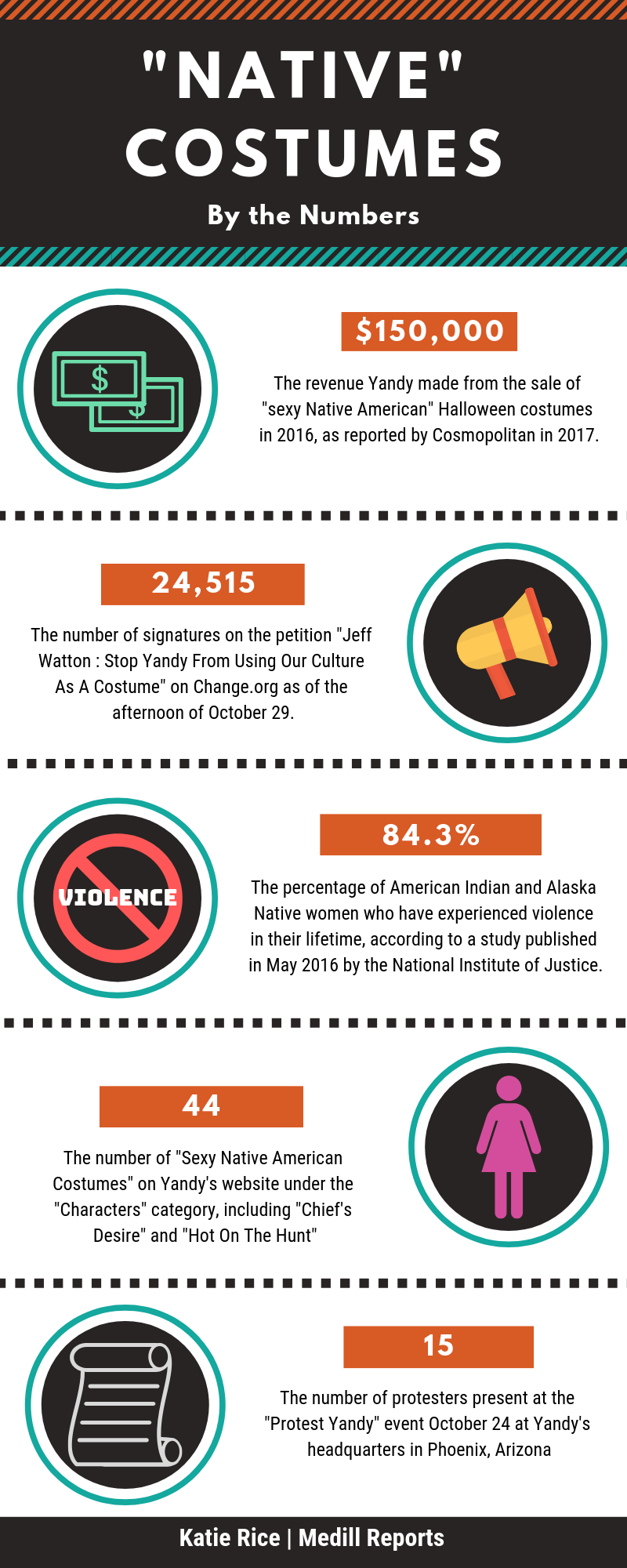 "NATIVE" COSTUMES

By the Numbers

$ $

$150,000

The revenue Yandy made from the sale of "sexy Native American" Halloween costumes in 2016, as reported by Cosmopolitan in 2017.

24,515

The number of signatures on the petition "Jeff Watton : Stop Yandy From Using Our Culture As A Costume" on Change.org as of the afternoon of October 29.

VIOLENCE

84.3%

The percentage of American Indian and Alaska Native women who have experienced violence in their lifetime, according to a study published in May 2016 by the National Institute of Justice.

44

The number of "Sexy Native American Costumes" on Yandy's website under the "Characters" category, including "Chief's Desire" and "Hot On The Hunt"

15

The number of protesters present at the "Protest Yandy" event October 24 at Yandy's headquarters in Phoenix, Arizona

Katie Rice | Medill Reports